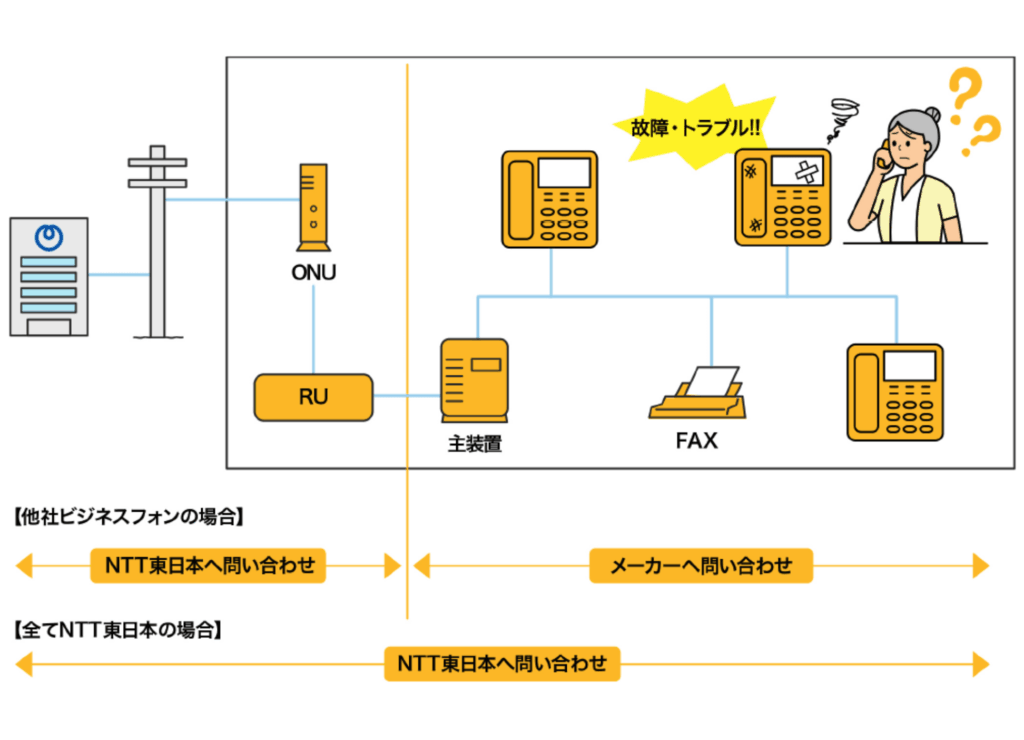 故障・トラブル!!

ONU

RU

主装置

FAX

【他社ビジネスフォンの場合】

NTT東日本へ問い合わせ

メーカーへ問い合わせ

【全てNTT東日本の場合】

NTT東日本へ問い合わせ