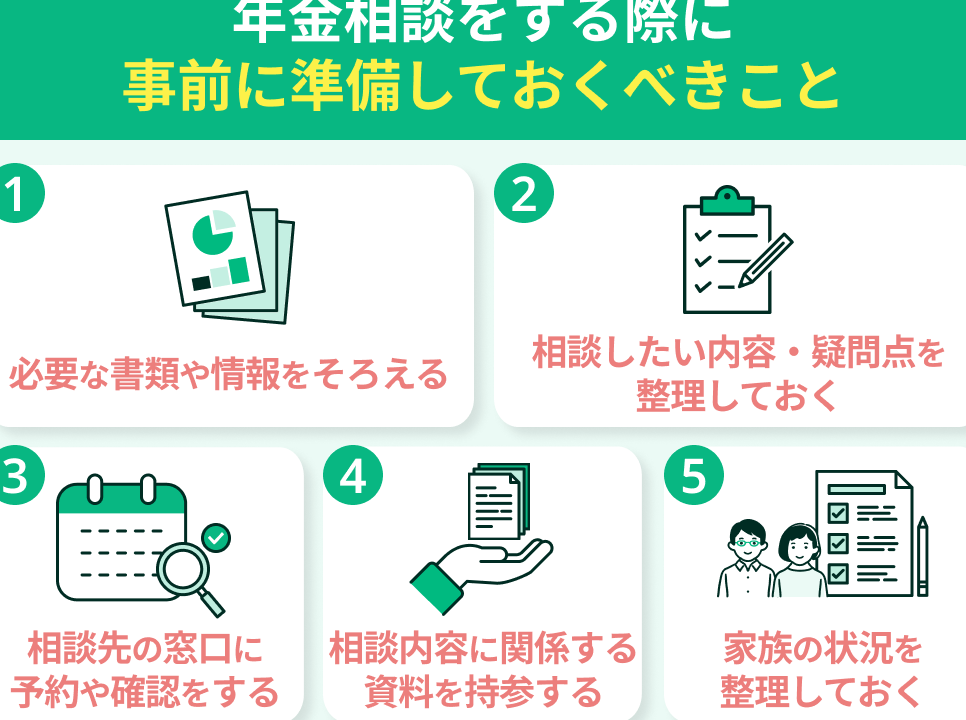 年金相談をする際に
事前に準備しておくべきこと

1
必要な書類や情報をそろえる

2
相談したい内容・疑問点を整理しておく

3
相談先の窓口に予約や確認をする

4
相談内容に関係する資料を持参する

5
家族の状況を整理しておく