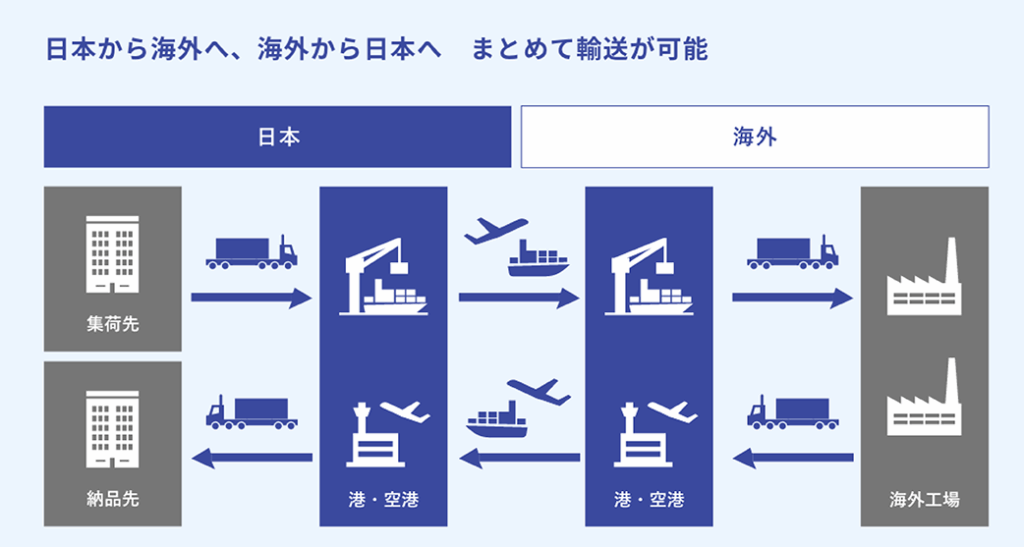 日本から海外へ、海外から日本へ　まとめて輸送が可能

日本

海外

集荷先

納品先

港・空港

港・空港

海外工場