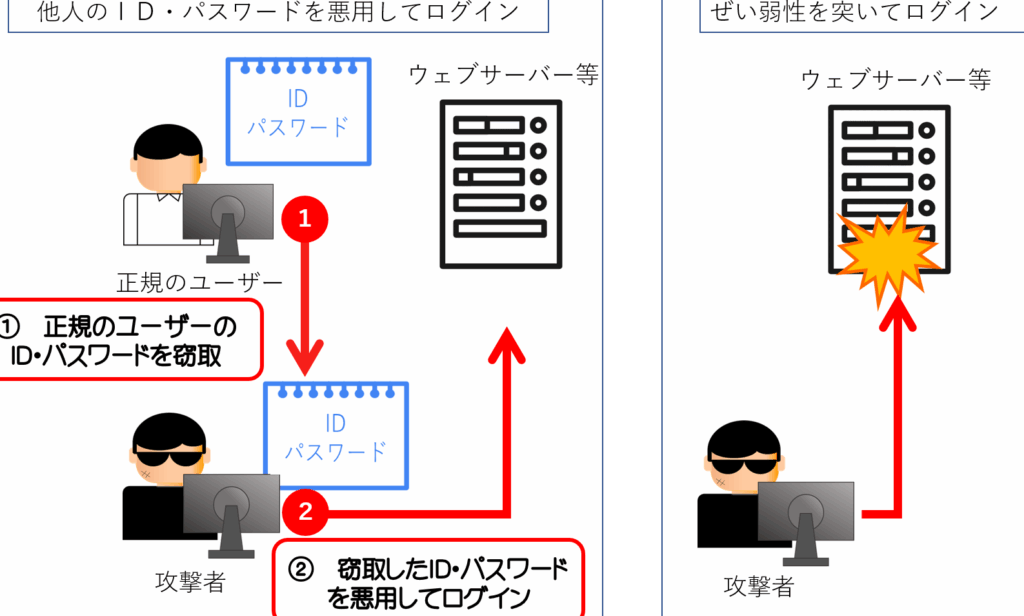 他人のＩＤ・パスワードを悪用してログイン

ID
パスワード

ウェブサーバー等

1

正規のユーザー

① 正規のユーザーの ID・パスワードを窃取

ID
パスワード

2

攻撃者

② 窃取したID・パスワードを悪用してログイン

ぜい弱性を突いてログイン

ウェブサーバー等

攻撃者