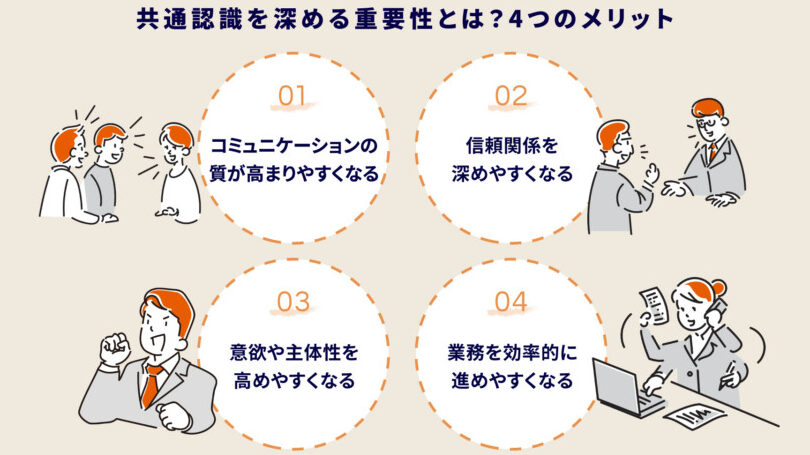 共通認識を深める重要性とは？4つのメリット

01
コミュニケーションの質が高まりやすくなる

02
信頼関係を深めやすくなる

03
意欲や主体性を高めやすくなる

04
業務を効率的に進めやすくなる